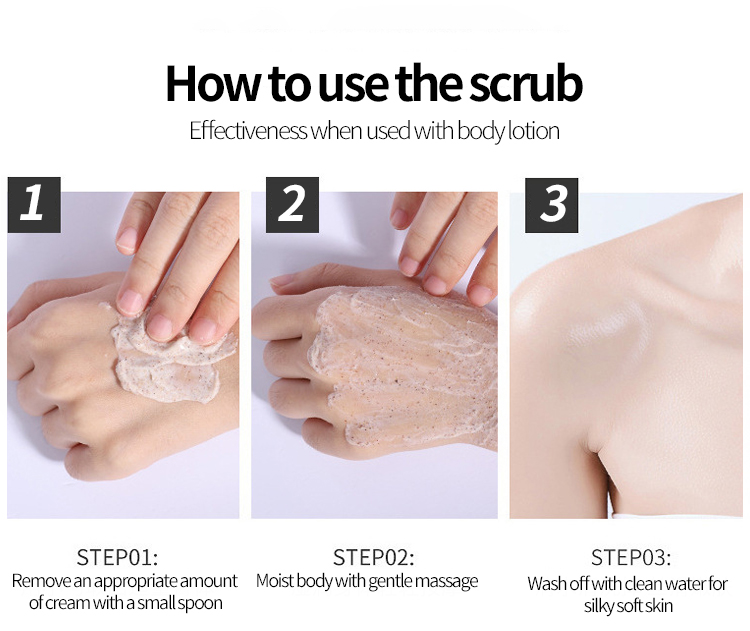 How to use the scrub

Effectiveness when used with body lotion

1

2

3

STEP01:
Remove an appropriate amount of cream with a small spoon

STEP02:
Moist body with gentle massage

STEP03:
Wash off with clean water for silky soft skin